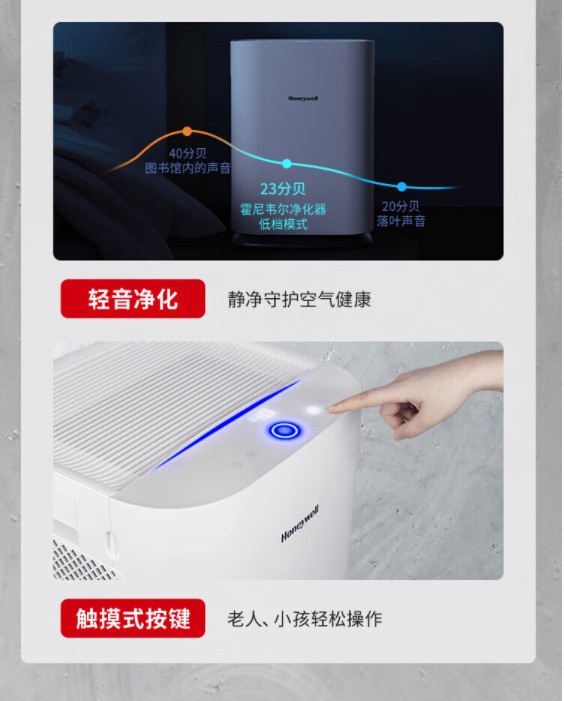 Honeywell

40分贝
图书馆内的声音

23分贝
霍尼韦尔净化器
低档模式

20分贝
落叶声音

轻音净化

静净守护空气健康

Honeywell

触摸式按键

老人、小孩轻松操作