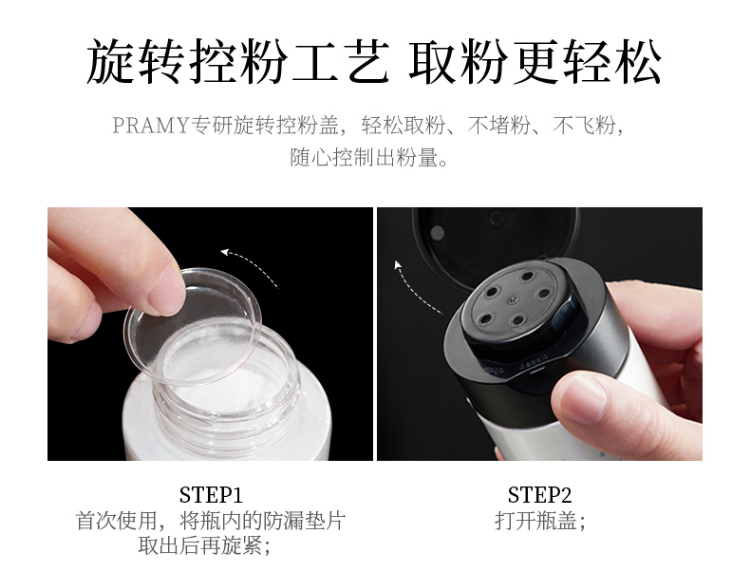 旋转控粉工艺 取粉更轻松

PRAMY专研旋转控粉盖，轻松取粉、不堵粉、不飞粉，随心控制出粉量。

STEP1
首次使用，将瓶内的防漏垫片取出后再旋紧；

STEP2
打开瓶盖；