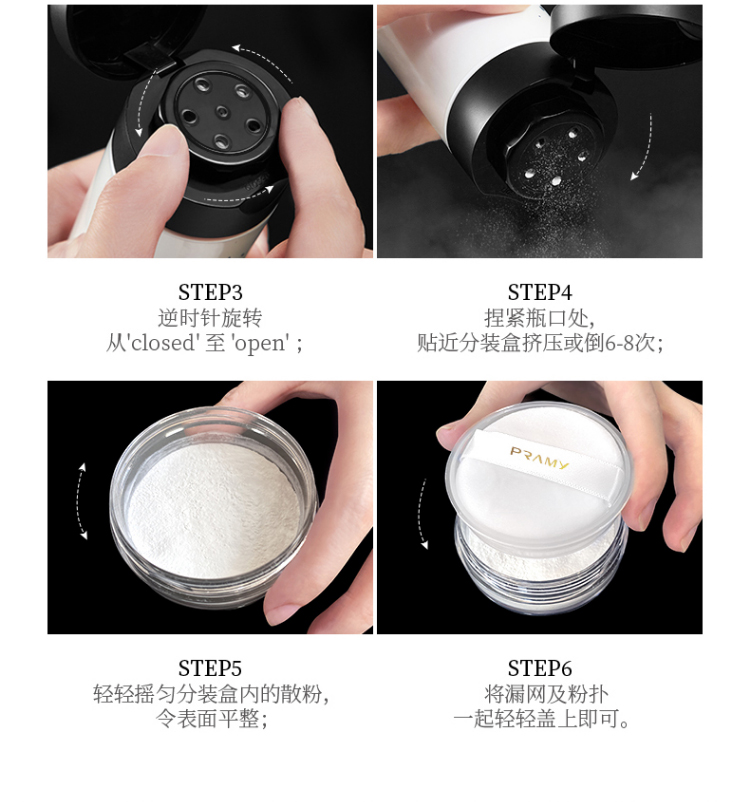 STEP3
逆时针旋转
从'closed' 至 'open' ;

STEP4
捏紧瓶口处,
贴近分装盒挤压或倒6-8次;

PRAMY

STEP5
轻轻摇匀分装盒内的散粉,
令表面平整;

STEP6
将漏网及粉扑
一起轻轻盖上即可。