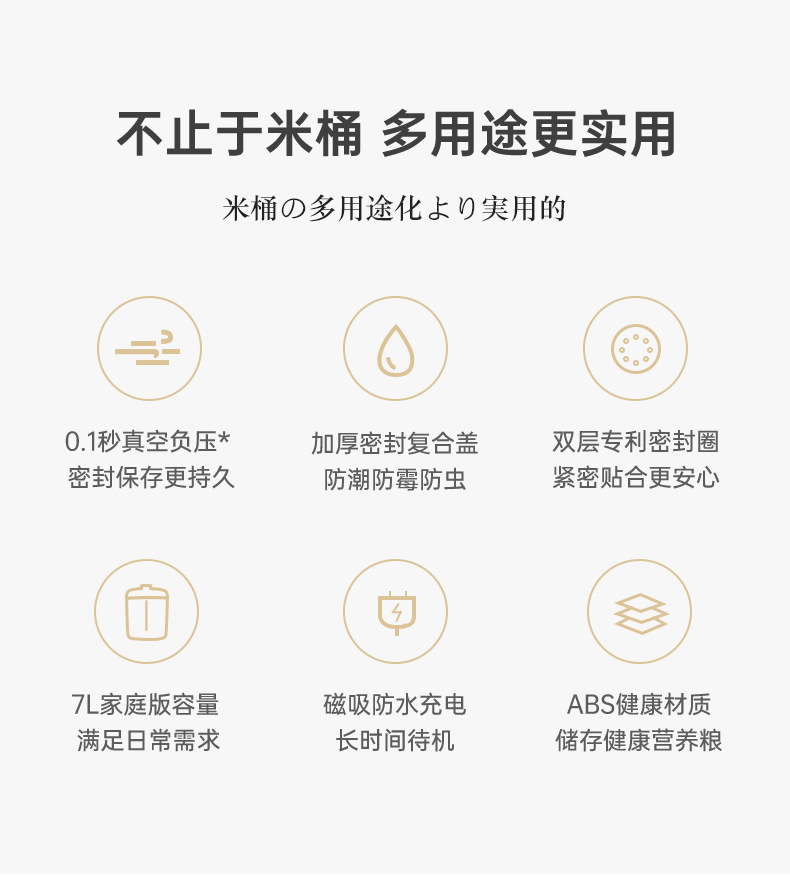 不止于米桶 多用途更实用

米桶の多用途化より実用的

0.1秒真空负压*
密封保存更持久

加厚密封复合盖
防潮防霉防虫

双层专利密封圈
紧密贴合更安心

7L家庭版容量
满足日常需求

磁吸防水充电
长时间待机

ABS健康材质
储存健康营养粮