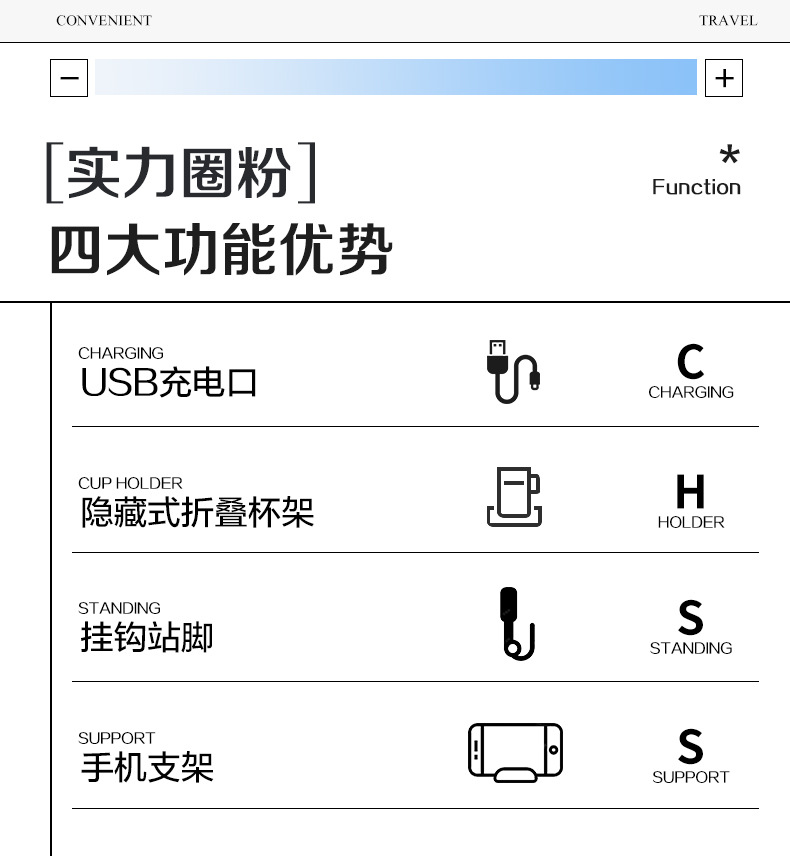 CONVENIENT

TRAVEL

−

+

[实力圈粉]

*
Function

四大功能优势

CHARGING
USB充电口

C
CHARGING

CUP HOLDER
隐藏式折叠杯架

H
HOLDER

STANDING
挂钩站脚

S
STANDING

SUPPORT
手机支架

S
SUPPORT