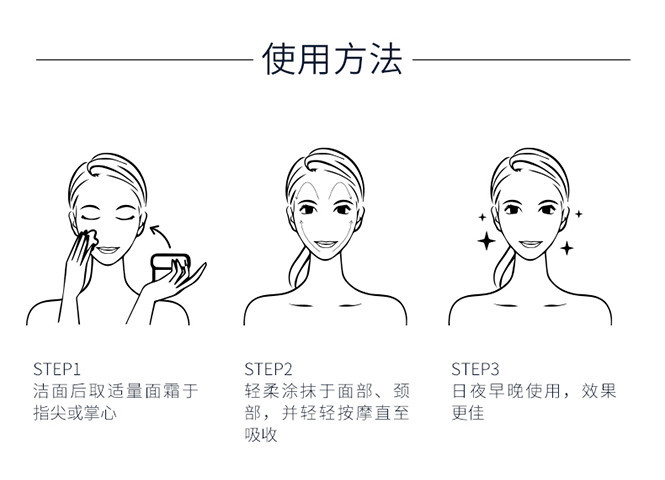 使用方法

STEP1
洁面后取适量面霜于指尖或掌心

STEP2
轻柔涂抹于面部、颈部，并轻轻按摩直至吸收

STEP3
日夜早晚使用，效果更佳