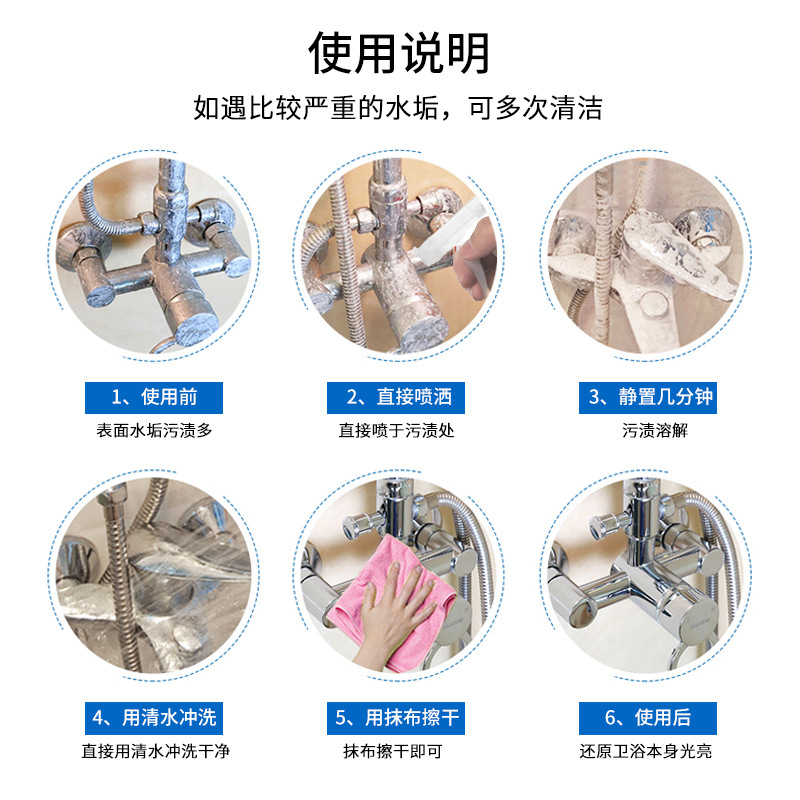 使用说明

如遇比较严重的水垢，可多次清洁

1、使用前

表面水垢污渍多

2、直接喷洒

直接喷于污渍处

3、静置几分钟

污渍溶解

4、用清水冲洗

直接用清水冲洗干净

5、用抹布擦干

抹布擦干即可

6、使用后

还原卫浴本身光亮